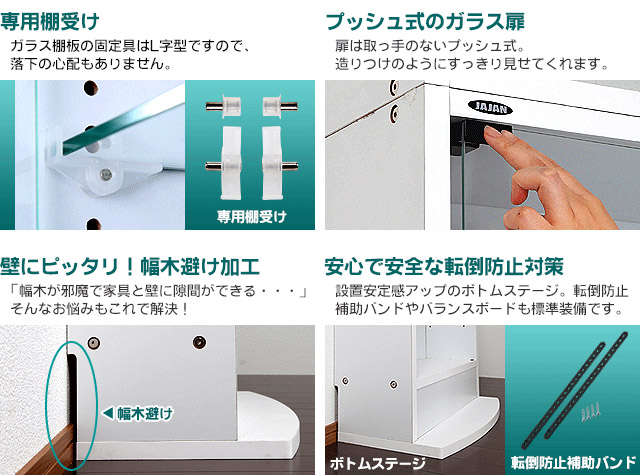 専用棚受け

ガラス棚板の固定具はL字型ですので、落下の心配もありません。

専用棚受け

プッシュ式のガラス扉

扉は取っ手のないプッシュ式。造りつけのようにすっきり見せてくれます。

JAJAN

壁にピッタリ！幅木避け加工

「幅木が邪魔で家具と壁に隙間ができる・・・」そんなお悩みもこれで解決！

◀ 幅木避け

安心で安全な転倒防止対策

設置安定感アップのボトムステージ。転倒防止補助バンドやバランスボードも標準装備です。

ボトムステージ

転倒防止補助バンド